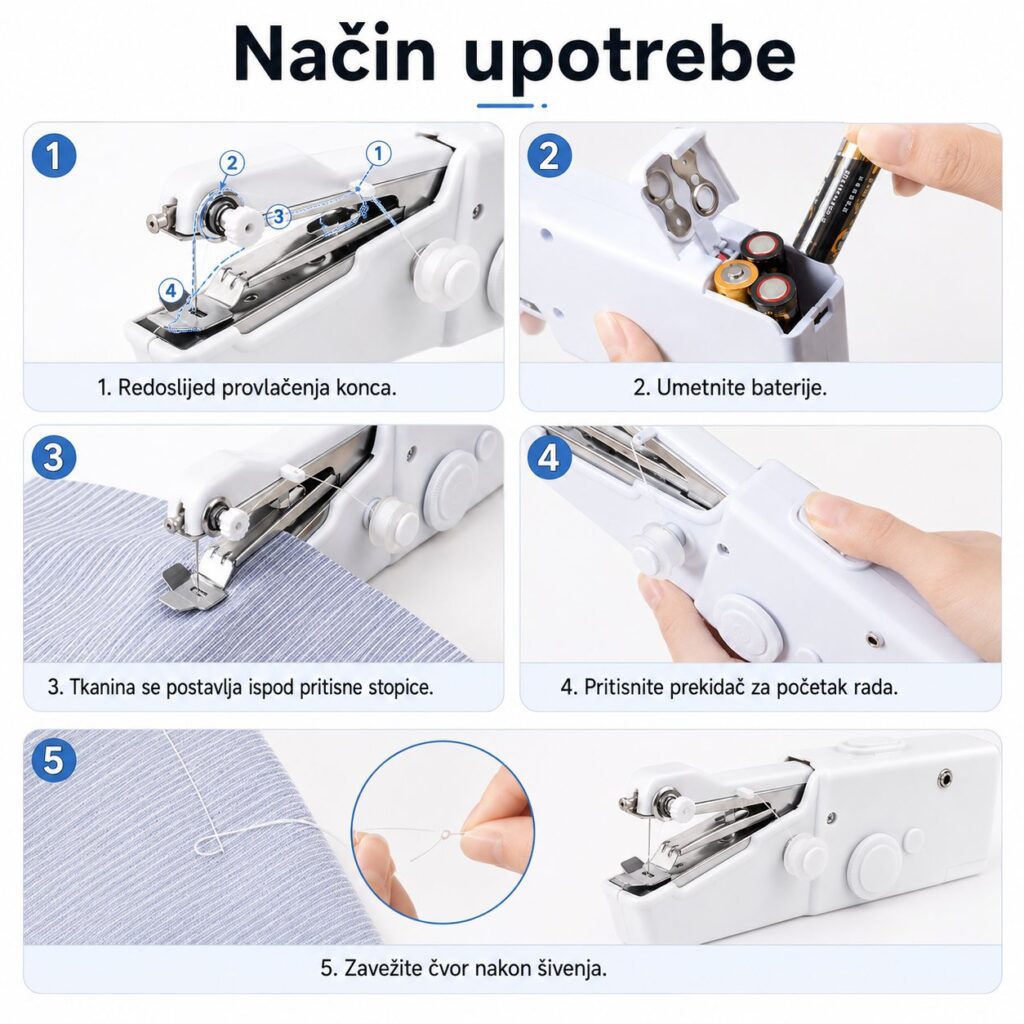 Način upotrebe

1

2

1

3

4

1. Redoslijed provlačenja konca.

2

2. Umetnite baterije.

3

3. Tkanina se postavlja ispod pritisne stopice.

4

4. Pritisnite prekidač za početak rada.

5

5. Zavežite čvor nakon šivenja.